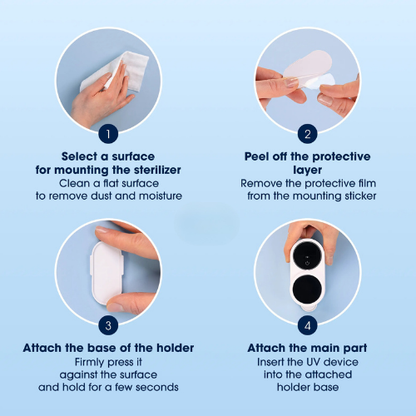 1

Select a surface for mounting the sterilizer
Clean a flat surface to remove dust and moisture

2

Peel off the protective layer
Remove the protective film from the mounting sticker

3

Attach the base of the holder
Firmly press it against the surface and hold for a few seconds

4

Attach the main part
Insert the UV device into the attached holder base